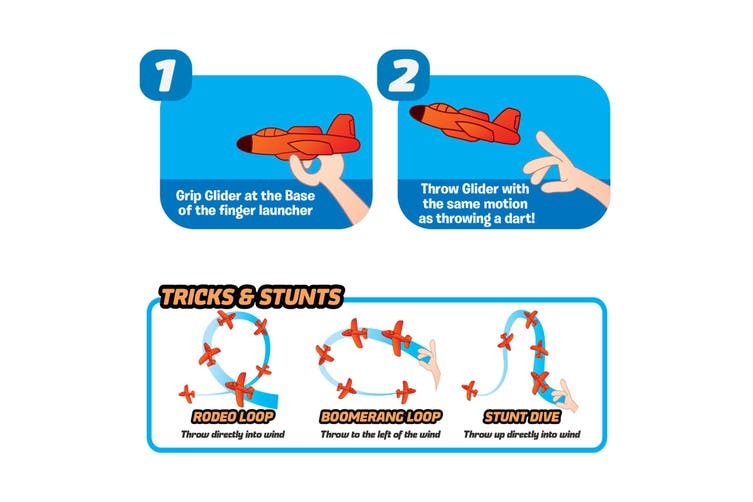 1

Grip Glider at the Base of the finger launcher

2

Throw Glider with the same motion as throwing a dart!

TRICKS & STUNTS

RODEO LOOP
Throw directly into wind

BOOMERANG LOOP
Throw to the left of the wind

STUNT DIVE
Throw up directly into wind